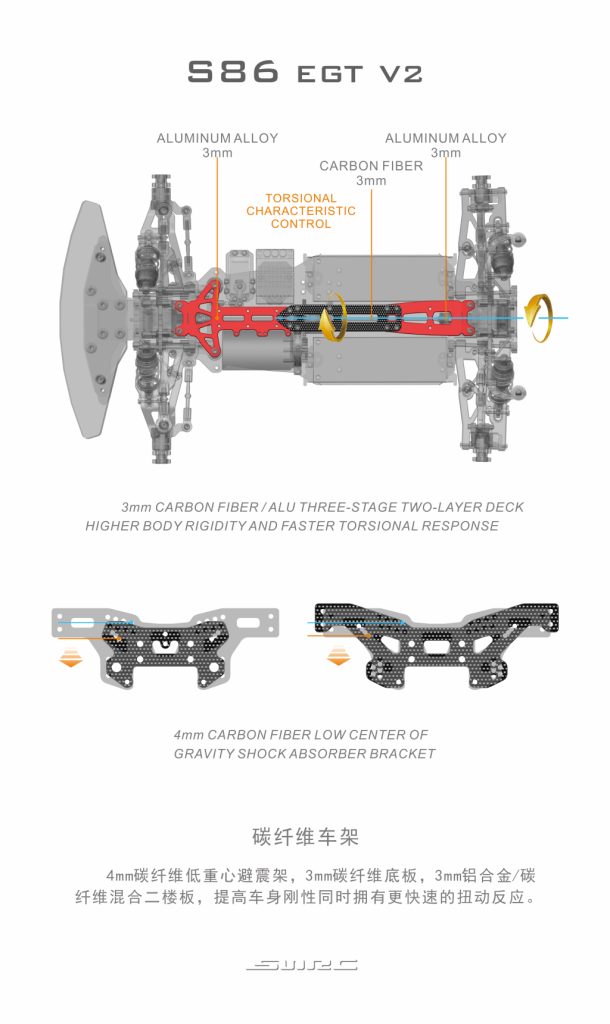 S86 EGT V2

ALUMINUM ALLOY
3mm

CARBON FIBER
3mm

ALUMINUM ALLOY
3mm

TORSIONAL
CHARACTERISTIC
CONTROL

3mm CARBON FIBER / ALU THREE-STAGE TWO-LAYER DECK
HIGHER BODY RIGIDITY AND FASTER TORSIONAL RESPONSE

4mm CARBON FIBER LOW CENTER OF
GRAVITY SHOCK ABSORBER BRACKET

碳纤维车架

4mm碳纤维低重心避震架，3mm碳纤维底板，3mm铝合金/碳纤维混合二楼板，提高车身刚性同时拥有更快速的扭动反应。

SWRC